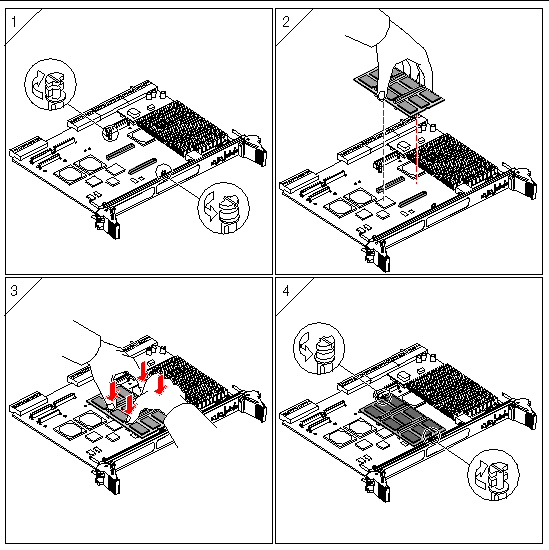 1

2

3

4