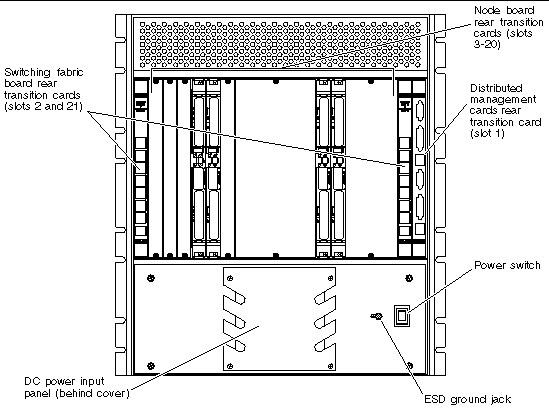 Node board rear transition cards (slots 3-20)

Switching fabric board rear transition cards (slots 2 and 21)

Distributed management cards rear transition card (slot 1)

Power switch

DC power input panel (behind cover)

ESD ground jack