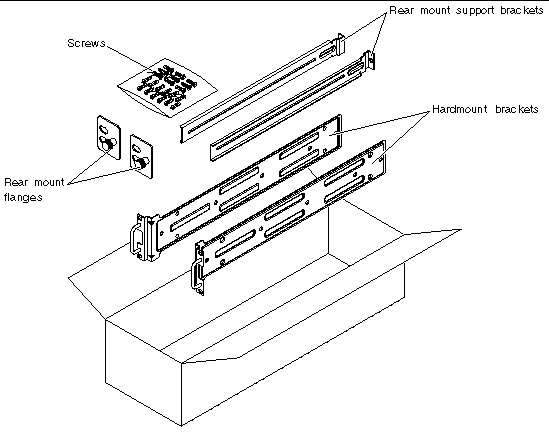 Rear mount support brackets

Screws

Hardmount brackets

Rear mount flanges