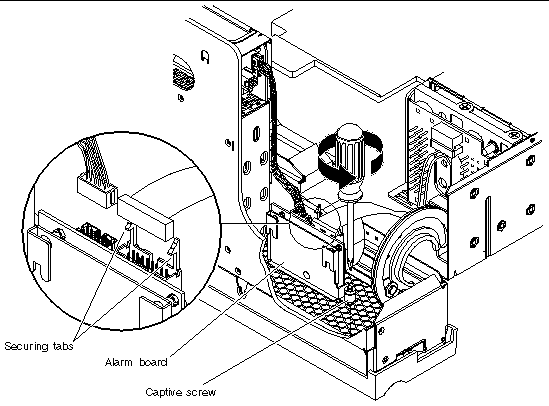 Securing tabs
Alarm board
Captive screw