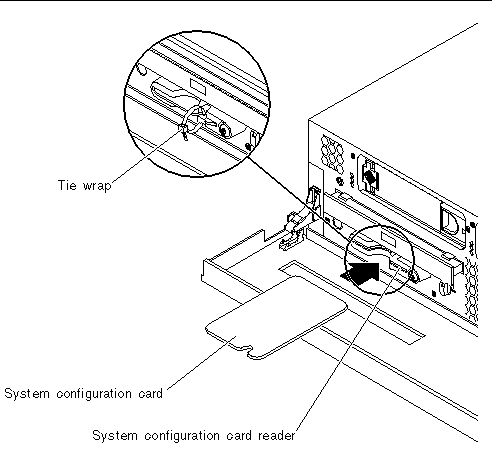 Tie wrap

System configuration card

System configuration card reader