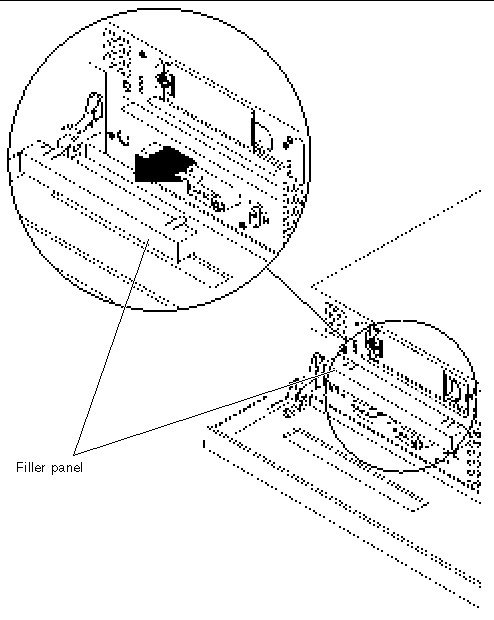 Filler panel