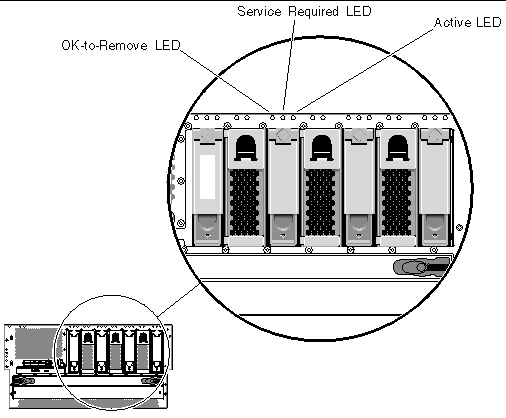 Service Required LED
Active LED
OK-to-Remove LED