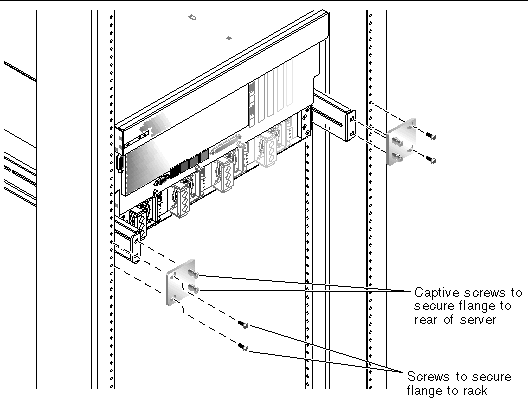 Captive screws to secure flange to rear of server

Screws to secure flange to rack