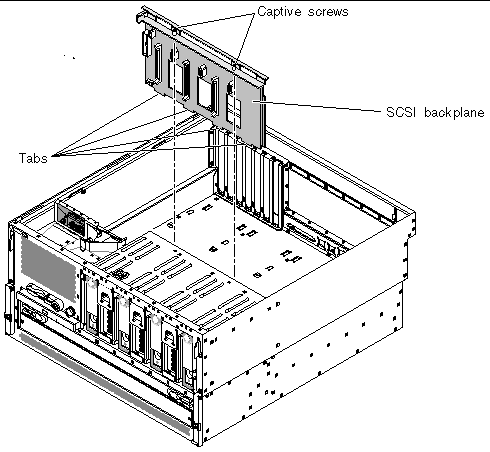 Captive screws

SCSI backplane

Tabs