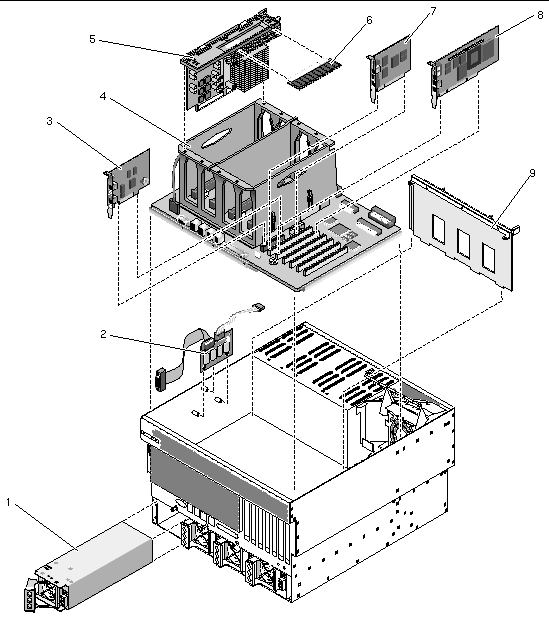 5
6
7
8
4
3
9
2
1